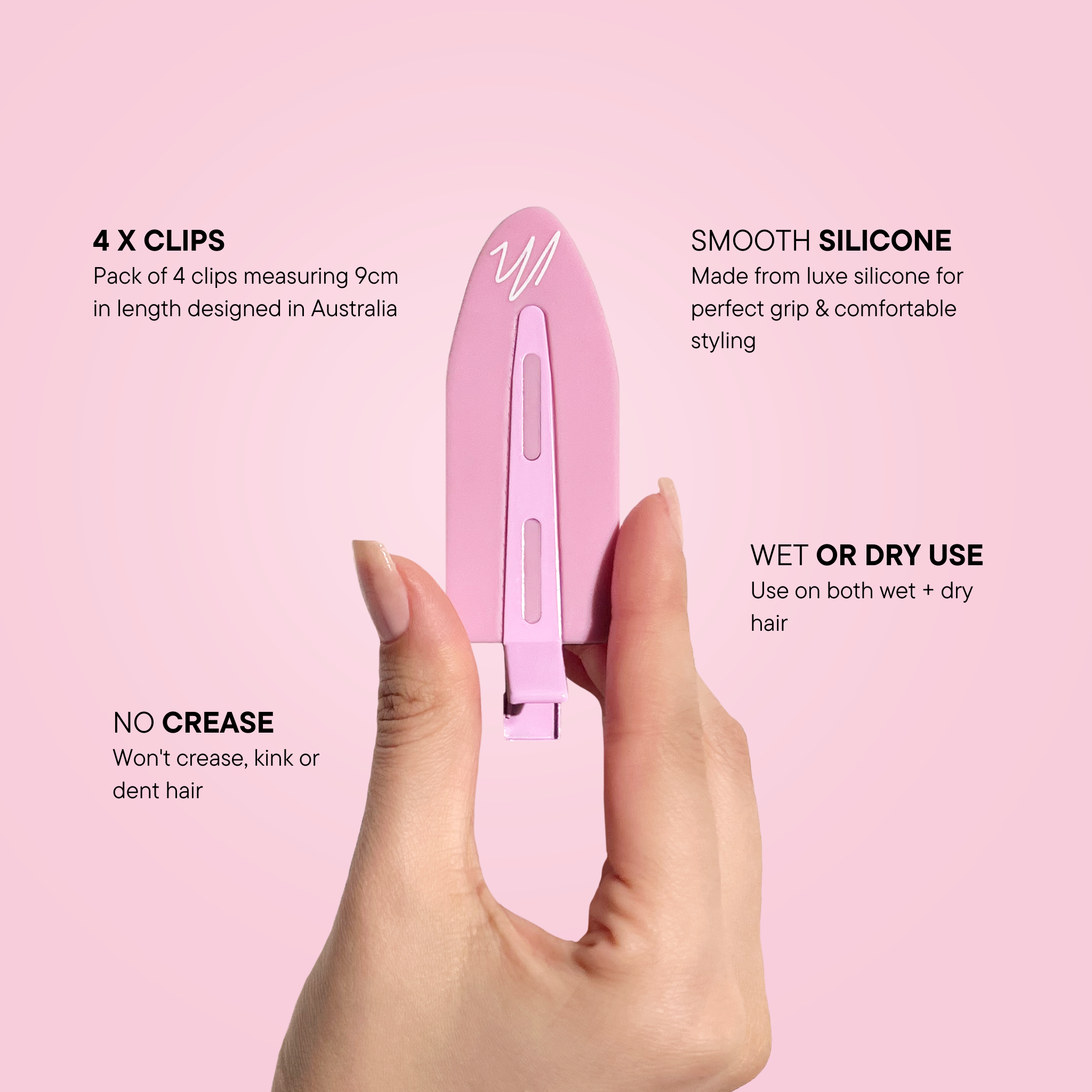 4 X CLIPS
Pack of 4 clips measuring 9cm in length designed in Australia

SMOOTH SILICONE
Made from luxe silicone for perfect grip & comfortable styling

WET OR DRY USE
Use on both wet + dry hair

NO CREASE
Won't crease, kink or dent hair